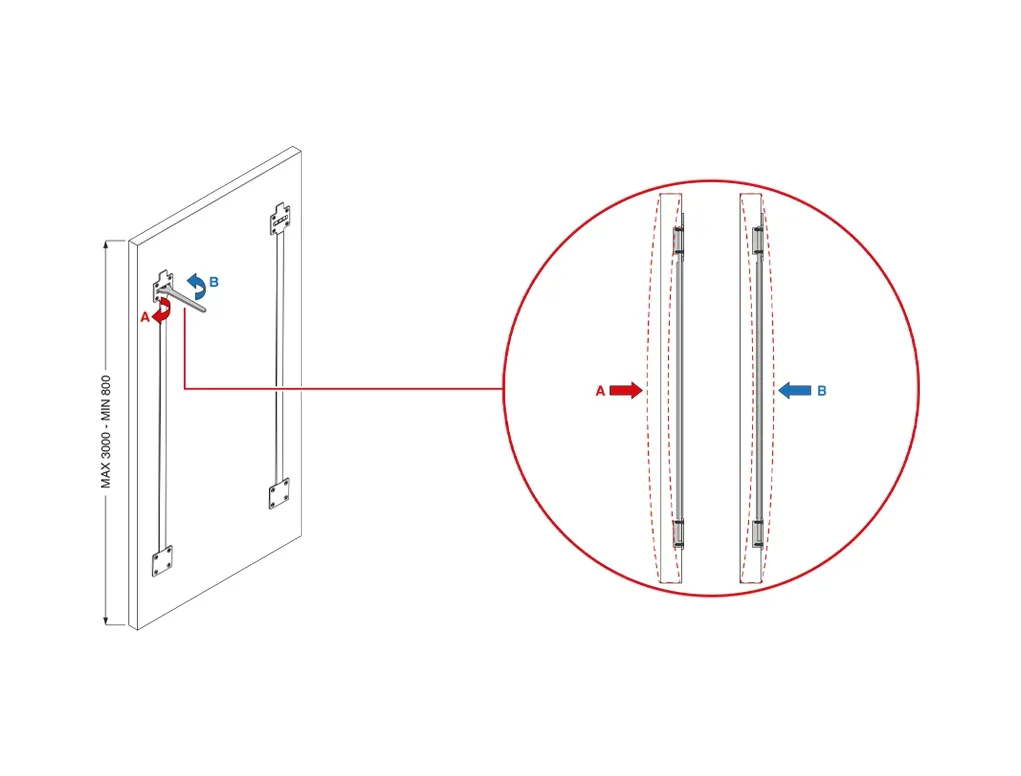 MAX 3000 - MIN 800

B

A

A

B