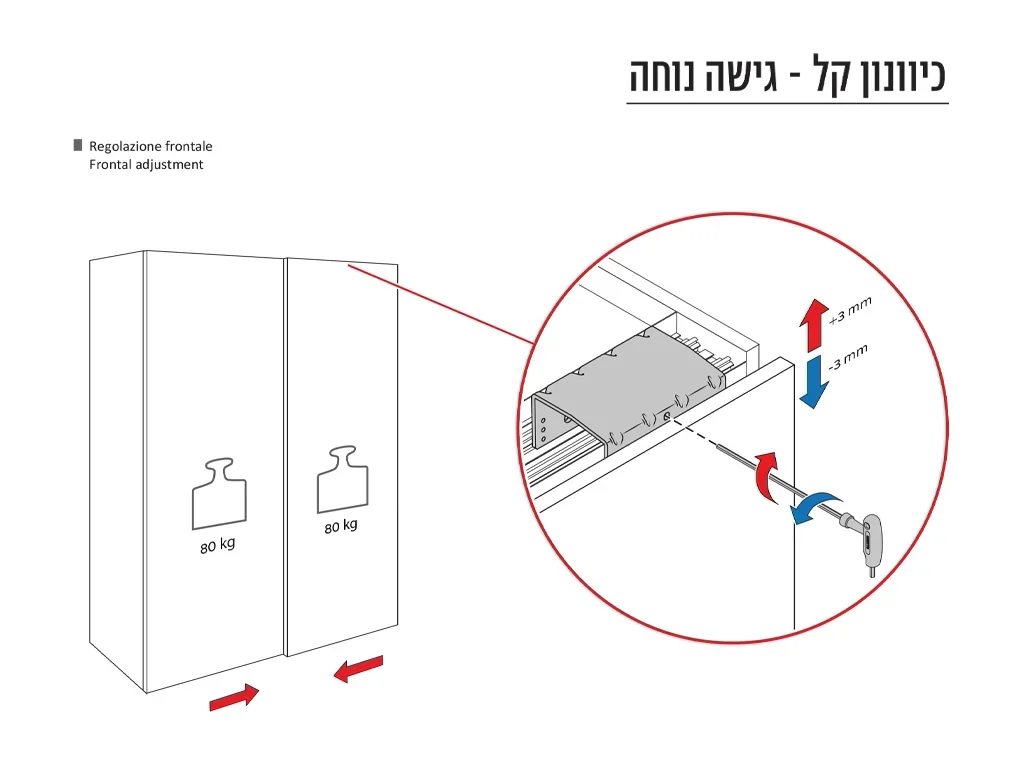 כיוונון קל - גישה נוחה

Regolazione frontale
Frontal adjustment

80 kg

80 kg

+3 mm

-3 mm