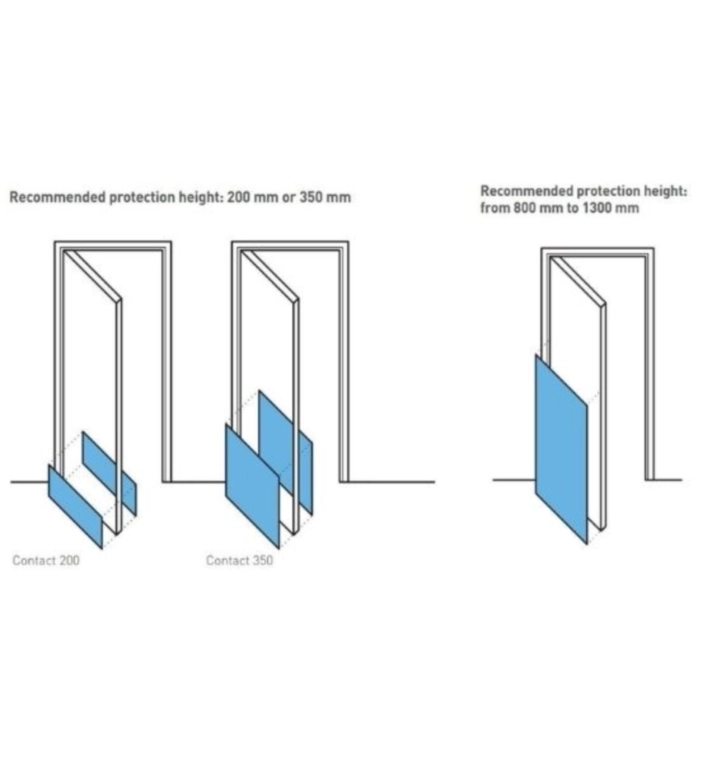 Recommended protection height: 200 mm or 350 mm

Contact 200

Contact 350

Recommended protection height: from 800 mm to 1300 mm