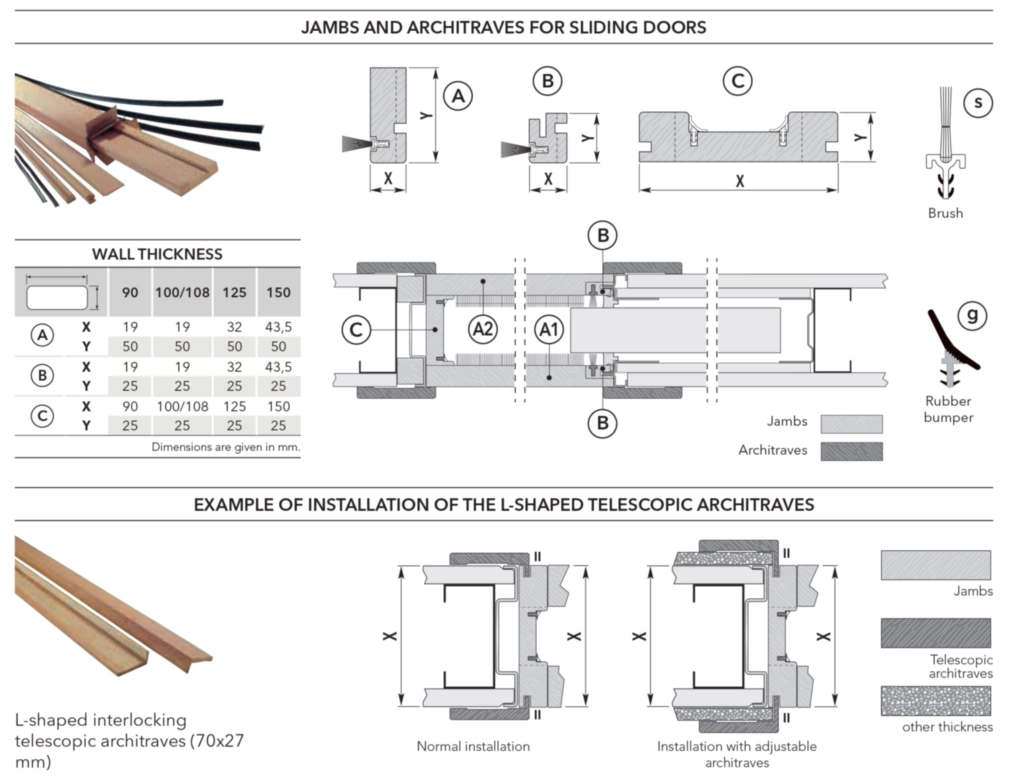 JAMBS AND ARCHITRAVES FOR SLIDING DOORS

A
Y
X

B
Y
X

C
Y
X

S
Brush

WALL THICKNESS

| | | 90 | 100/108 | 125 | 150 |
|---|---|---|---|---|---|
| A | X | 19 | 19 | 32 | 43,5 |
| | Y | 50 | 50 | 50 | 50 |
| B | X | 19 | 19 | 32 | 43,5 |
| | Y | 25 | 25 | 25 | 25 |
| C | X | 90 | 100/108 | 125 | 150 |
| | Y | 25 | 25 | 25 | 25 |

Dimensions are given in mm.

B
C
A2
A1
B

g
Rubber bumper

Jambs
Architraves

EXAMPLE OF INSTALLATION OF THE L-SHAPED TELESCOPIC ARCHITRAVES

L-shaped interlocking telescopic architraves (70x27 mm)

X
X
Normal installation

X
X
Installation with adjustable architraves

Jambs
Telescopic architraves
other thickness