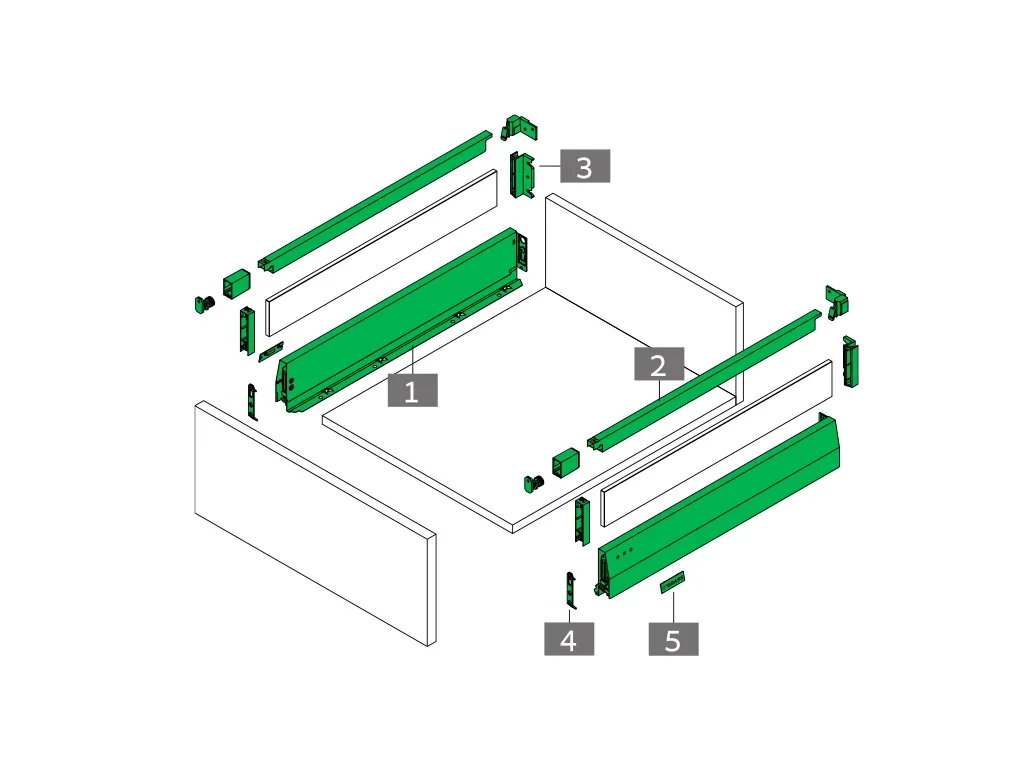 3
1
2
4
5