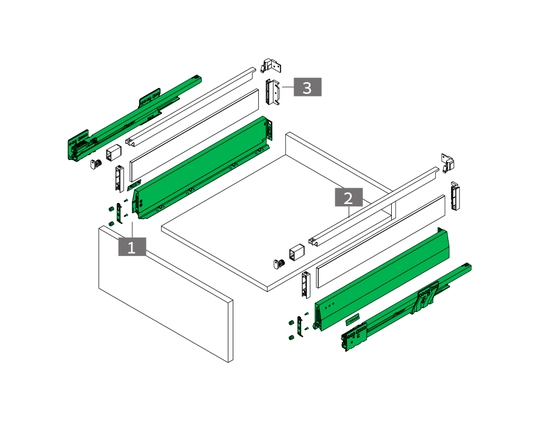 3

2

1