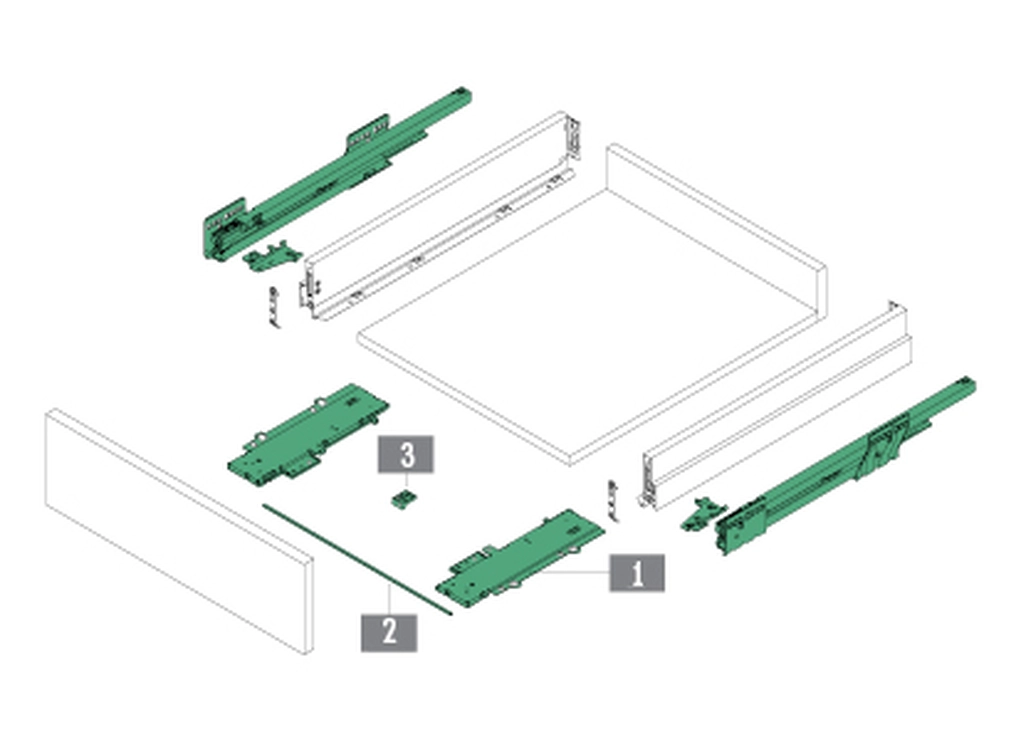 3
1
2