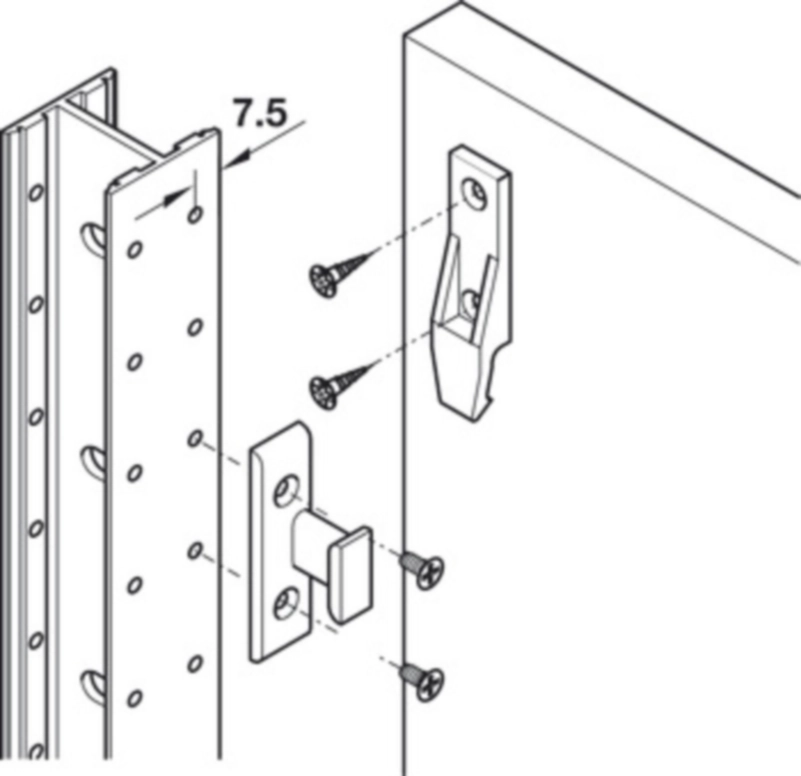 7.5