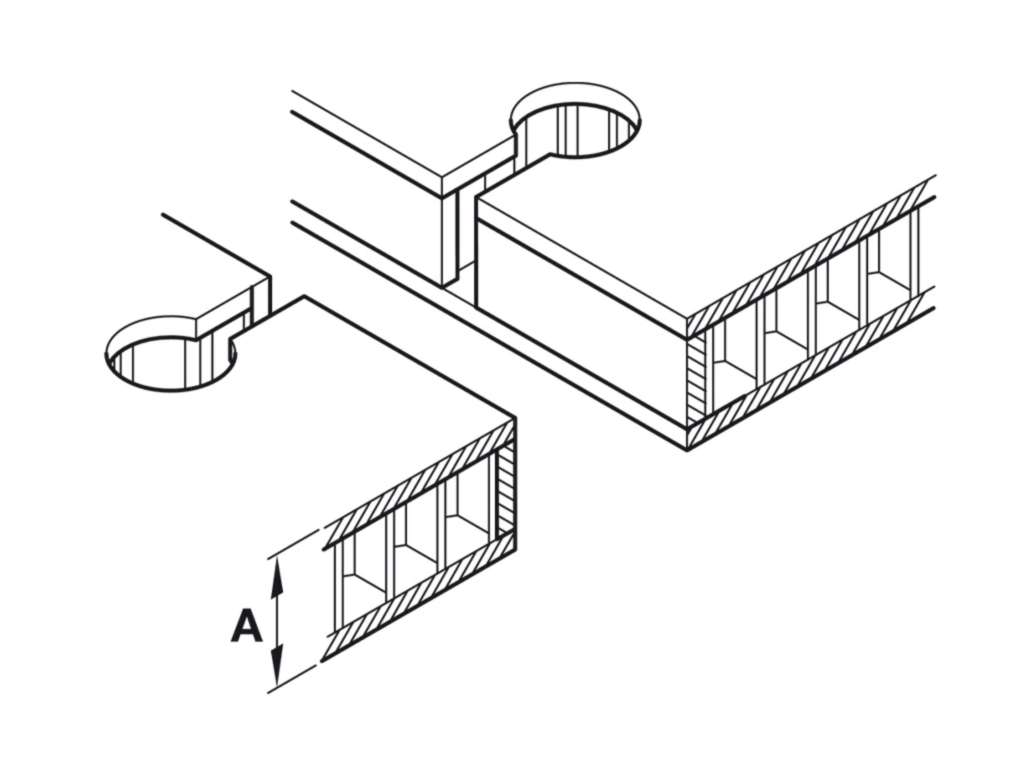 A