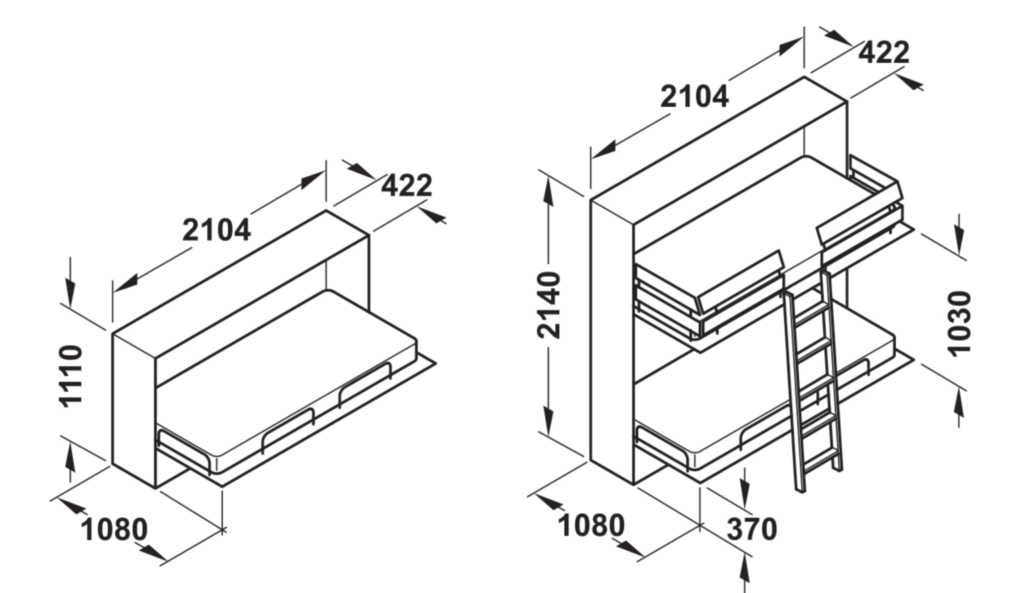 2104
422
1110
1080

2104
422
2140
1030
1080
370