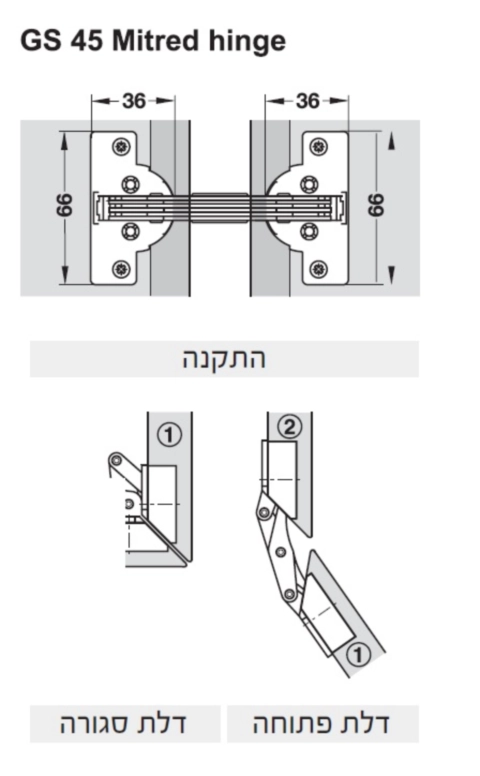 GS 45 Mitred hinge

36

36

66

66

התקנה

1

2

1

דלת סגורה

דלת פתוחה