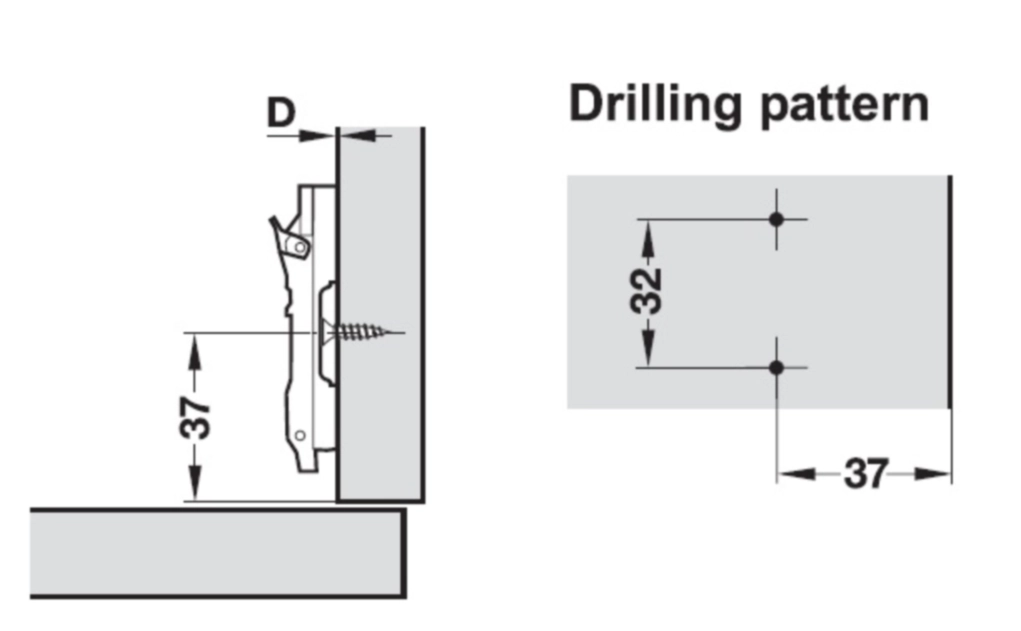 D

37

Drilling pattern

32

37