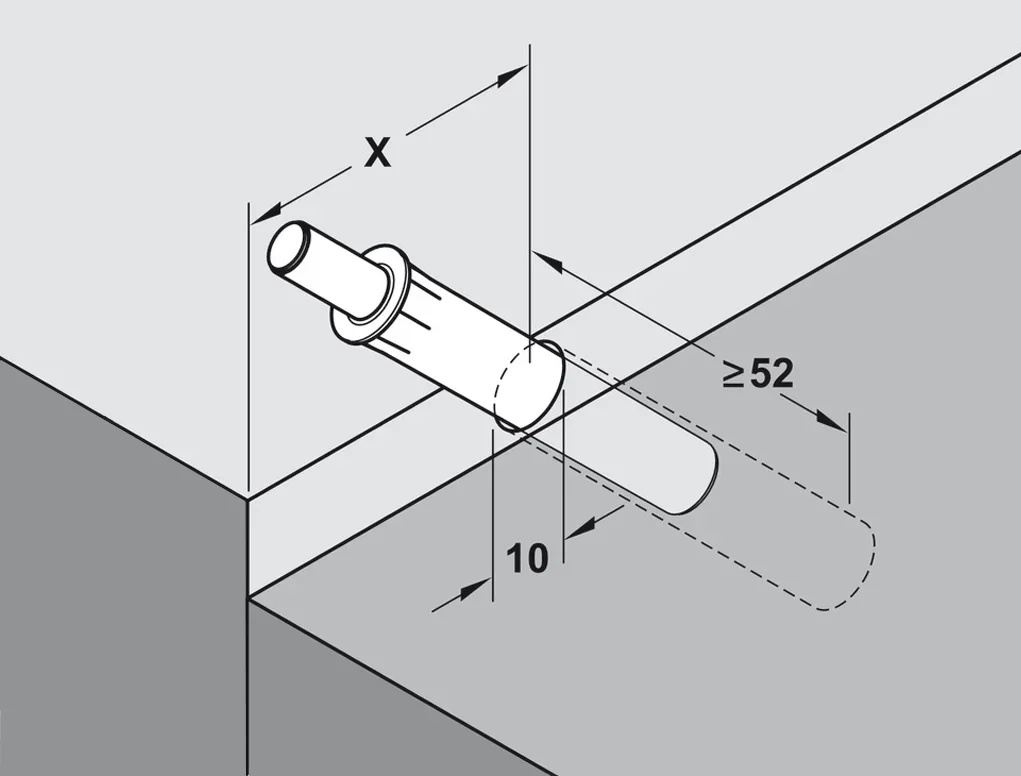 X

$\geq 52$

10