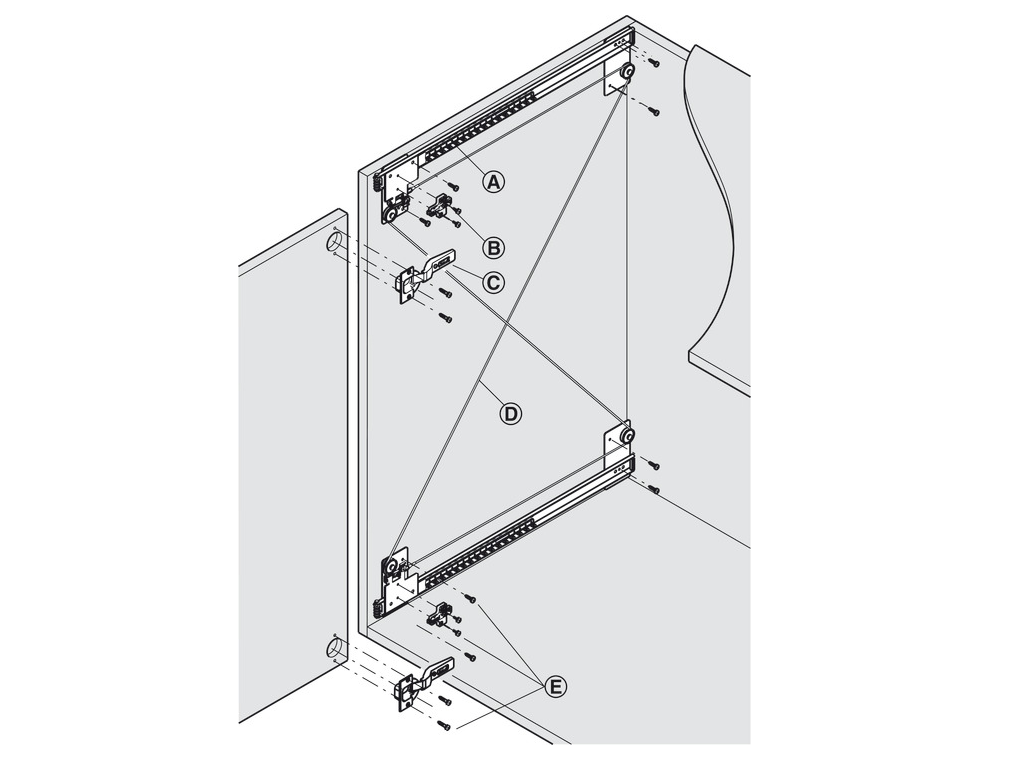 A
B
C
D
E