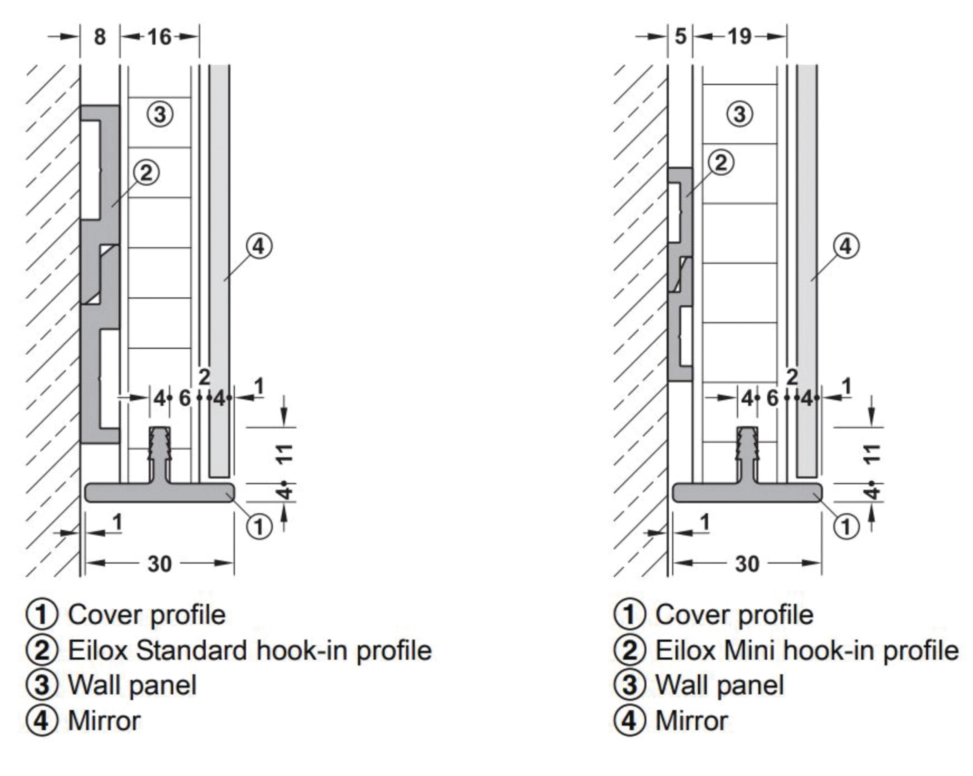 8
16
③
②
④
2
4 6 4
1
11
4
1
①
30

① Cover profile
② Eilox Standard hook-in profile
③ Wall panel
④ Mirror

5
19
③
②
④
2
4 6 4
1
11
4
1
①
30

① Cover profile
② Eilox Mini hook-in profile
③ Wall panel
④ Mirror