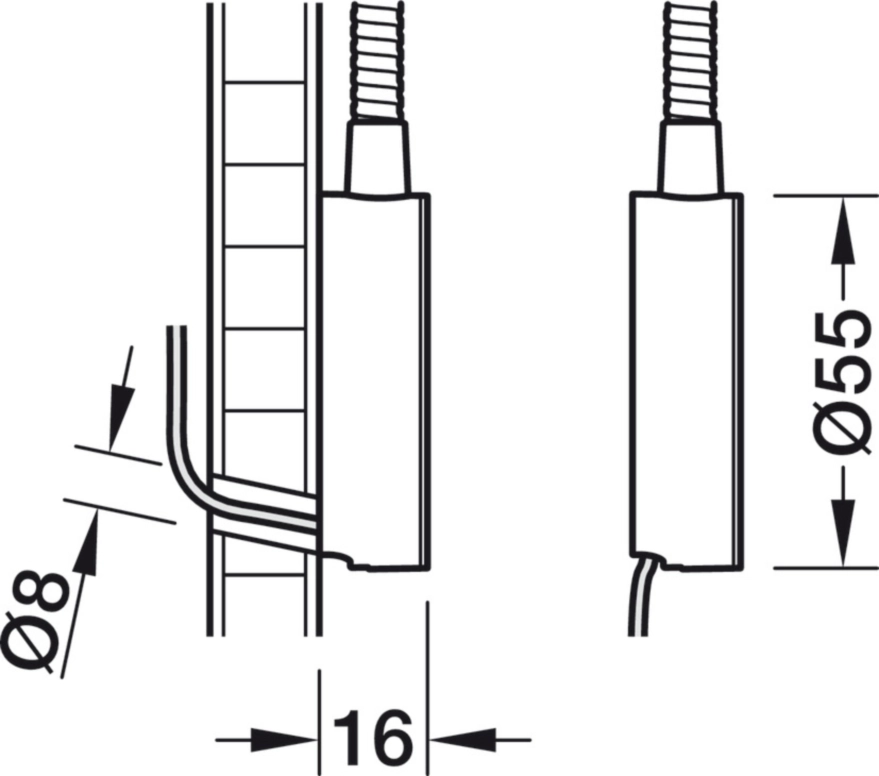 Ø8
16
Ø55