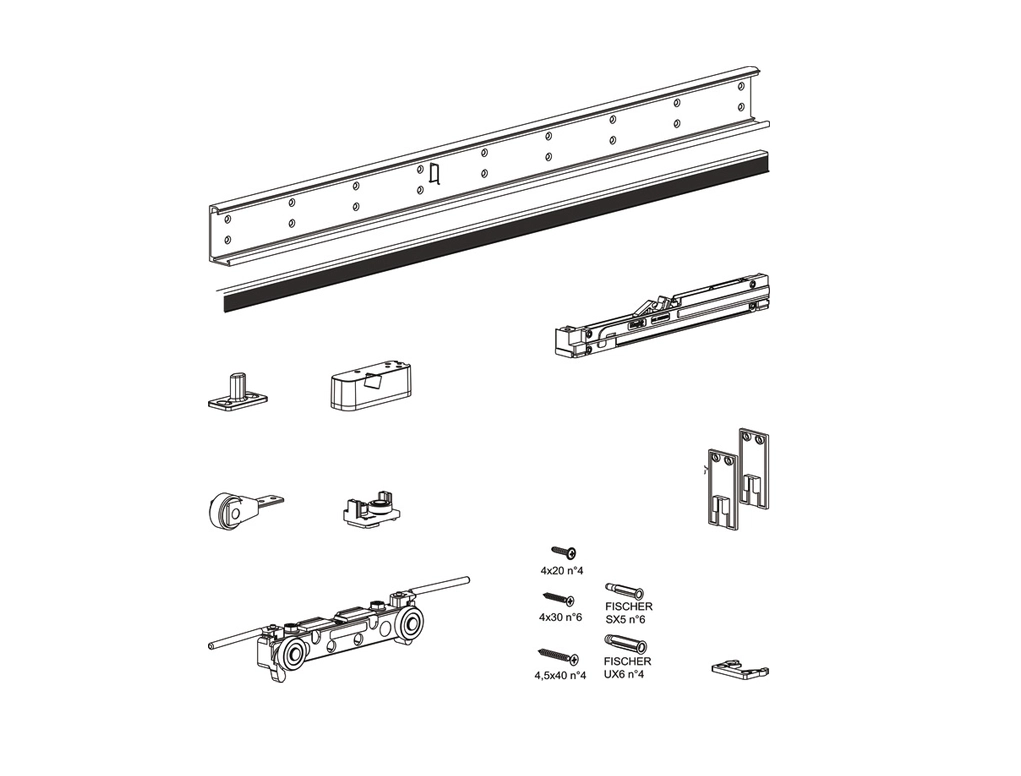 4x20 n°4

4x30 n°6

FISCHER
SX5 n°6

4,5x40 n°4

FISCHER
UX6 n°4