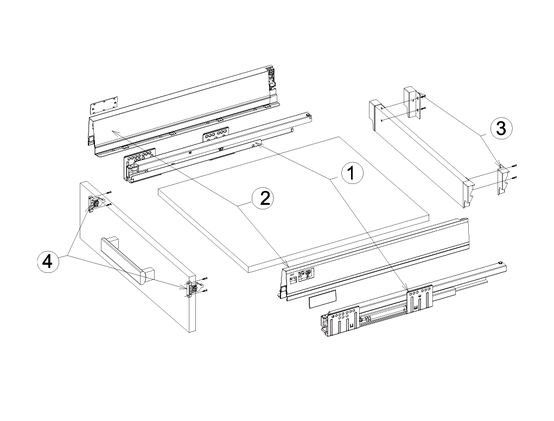 3
1
2
4