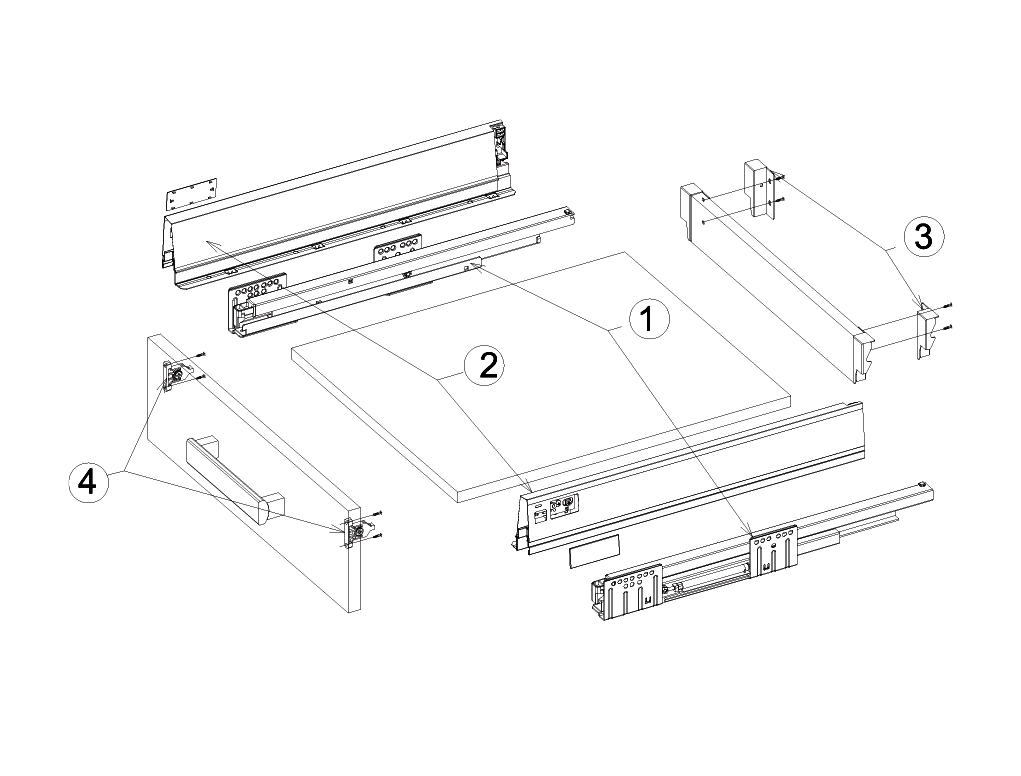 3
1
2
4