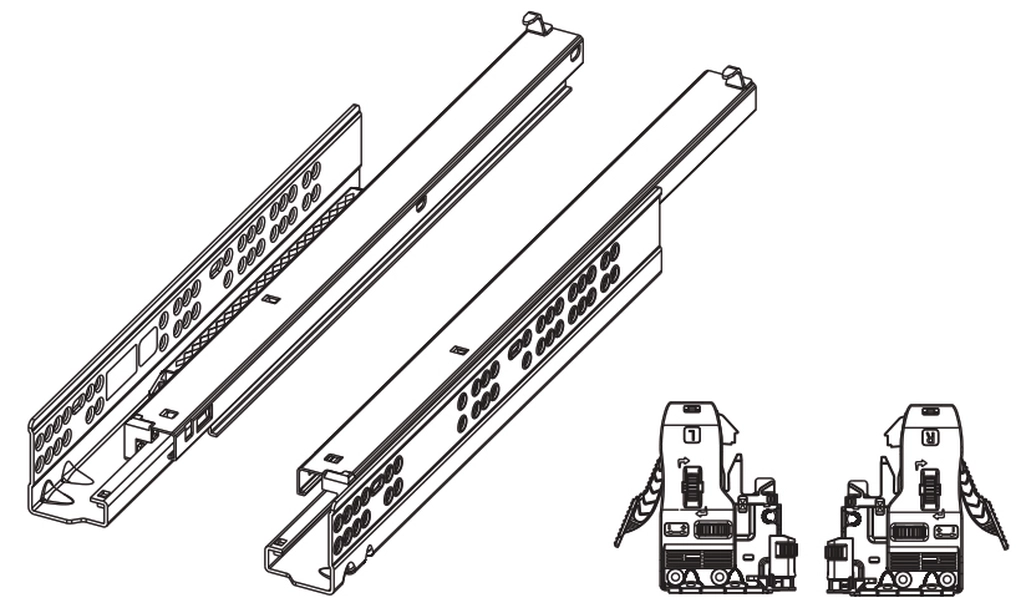 L

R